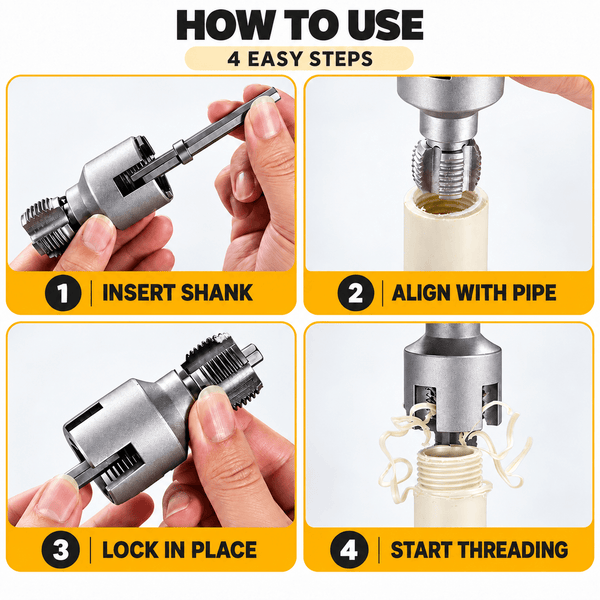 HOW TO USE
4 EASY STEPS

1 | INSERT SHANK

2 | ALIGN WITH PIPE

3 | LOCK IN PLACE

4 | START THREADING