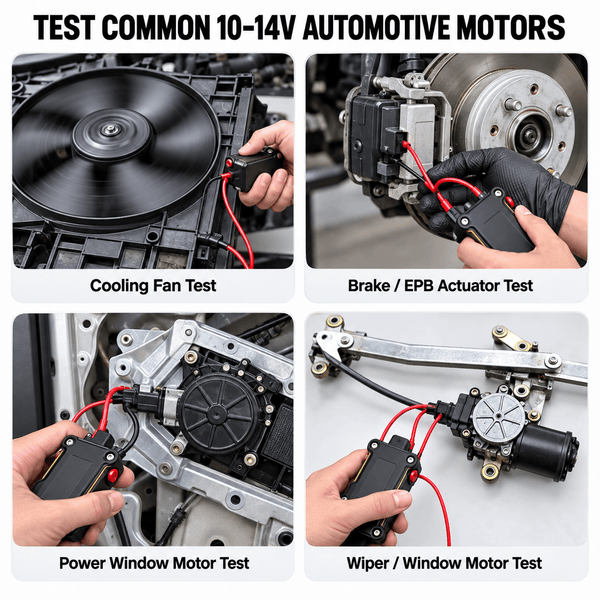 TEST COMMON 10-14V AUTOMOTIVE MOTORS

Cooling Fan Test

Brake / EPB Actuator Test

Power Window Motor Test

Wiper / Window Motor Test