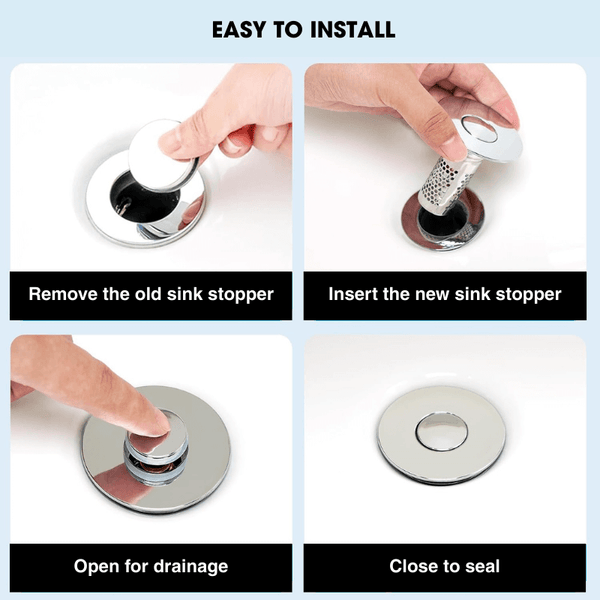 EASY TO INSTALL

Remove the old sink stopper

Insert the new sink stopper

Open for drainage

Close to seal