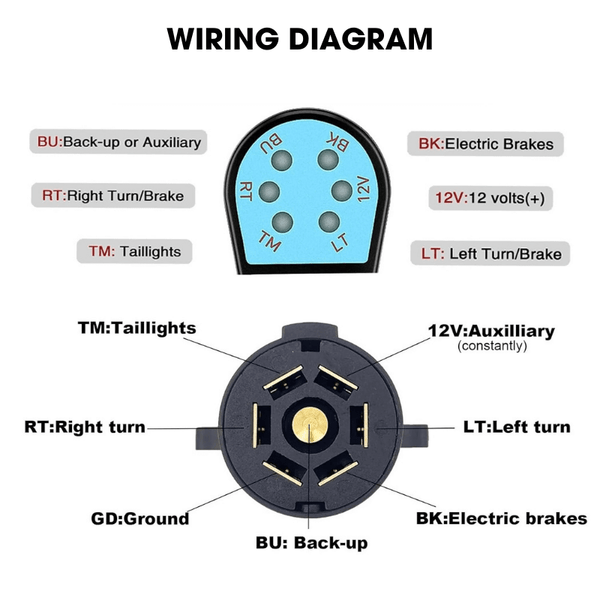 WIRING DIAGRAM

BU:Back-up or Auxiliary

RT:Right Turn/Brake

TM: Taillights

BU
BK
RT
12V
TM
LT

BK:Electric Brakes

12V:12 volts(+)

LT: Left Turn/Brake

TM:Taillights

12V:Auxilliary
(constantly)

RT:Right turn

LT:Left turn

GD:Ground

BK:Electric brakes

BU: Back-up