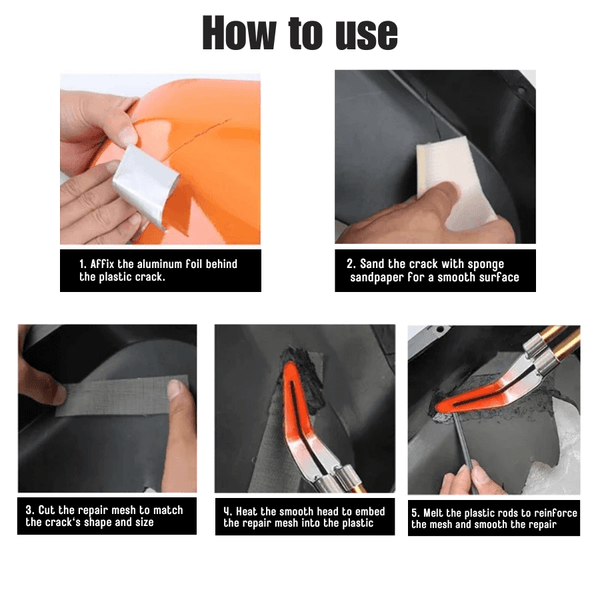 How to use

1. Affix the aluminum foil behind the plastic crack.

2. Sand the crack with sponge sandpaper for a smooth surface

3. Cut the repair mesh to match the crack's shape and size

4. Heat the smooth head to embed the repair mesh into the plastic

5. Melt the plastic rods to reinforce the mesh and smooth the repair