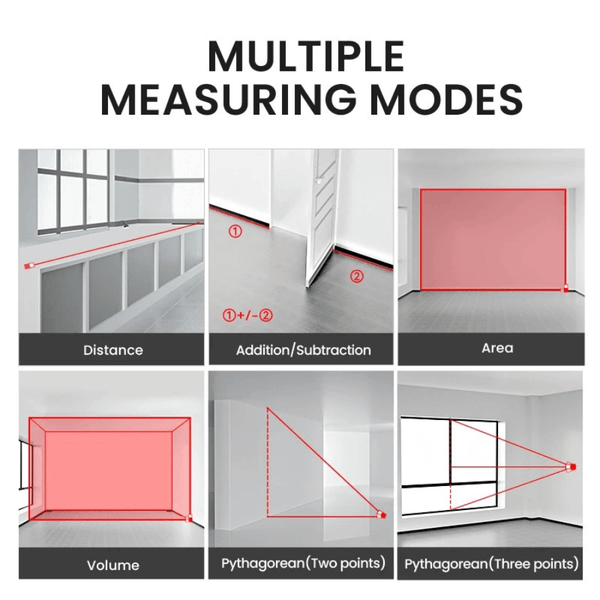 MULTIPLE MEASURING MODES

Distance

①

②

①+/-②

Addition/Subtraction

Area

Volume

Pythagorean(Two points)

Pythagorean(Three points)