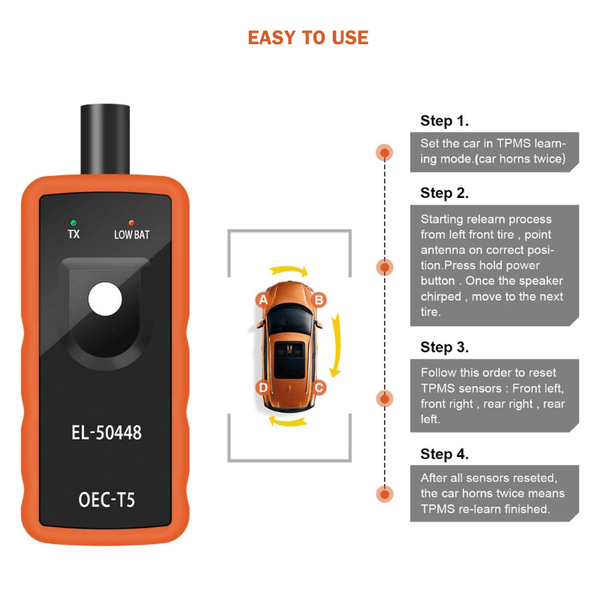 EASY TO USE

TX
LOW BAT

EL-50448

OEC-T5

A
B
C
D

Step 1.

Set the car in TPMS learning mode.(car horns twice)

Step 2.

Starting relearn process from left front tire , point antenna on correct position.Press hold power button . Once the speaker chirped , move to the next tire.

Step 3.

Follow this order to reset TPMS sensors : Front left, front right , rear right , rear left.

Step 4.

After all sensors reseted, the car horns twice means TPMS re-learn finished.